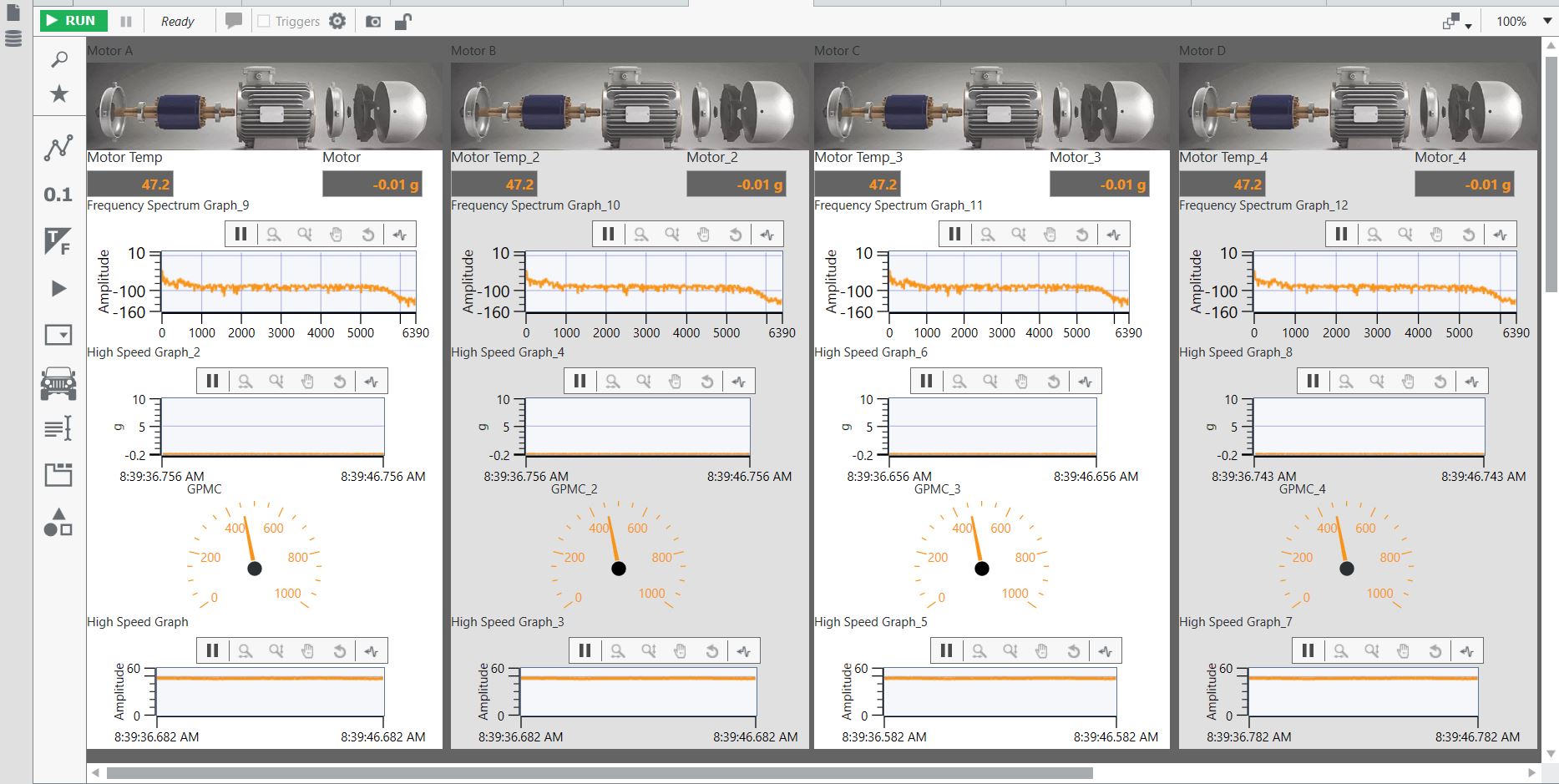 RUN Ready Triggers 100%

0.1

Motor A

Motor Temp Motor

47.2 -0.01 g

Frequency Spectrum Graph_9

Amplitude 10 -100 -160 0 1000 2000 3000 4000 5000 6390

High Speed Graph_2

g 10 5 -0.2 8:39:36.756 AM 8:39:46.756 AM

GPMC

0 200 400 600 800 1000

High Speed Graph

Amplitude 60 0 8:39:36.682 AM 8:39:46.682 AM

Motor B

Motor Temp_2 Motor_2

47.2 -0.01 g

Frequency Spectrum Graph_10

Amplitude 10 -100 -160 0 1000 2000 3000 4000 5000 6390

High Speed Graph_4

g 10 5 -0.2 8:39:36.756 AM 8:39:46.756 AM

GPMC_2

0 200 400 600 800 1000

High Speed Graph_3

Amplitude 60 0 8:39:36.682 AM 8:39:46.682 AM

Motor C

Motor Temp_3 Motor_3

47.2 -0.01 g

Frequency Spectrum Graph_11

Amplitude 10 -100 -160 0 1000 2000 3000 4000 5000 6390

High Speed Graph_6

g 10 5 -0.2 8:39:36.656 AM 8:39:46.656 AM

GPMC_3

0 200 400 600 800 1000

High Speed Graph_5

Amplitude 60 0 8:39:36.582 AM 8:39:46.582 AM

Motor D

Motor Temp_4 Motor_4

47.2 -0.01 g

Frequency Spectrum Graph_12

Amplitude 10 -100 -160 0 1000 2000 3000 4000 5000 6390

High Speed Graph_8

g 10 5 -0.2 8:39:36.743 AM 8:39:46.743 AM

GPMC_4

0 200 400 600 800 1000

High Speed Graph_7

Amplitude 60 0 8:39:36.782 AM 8:39:46.782 AM